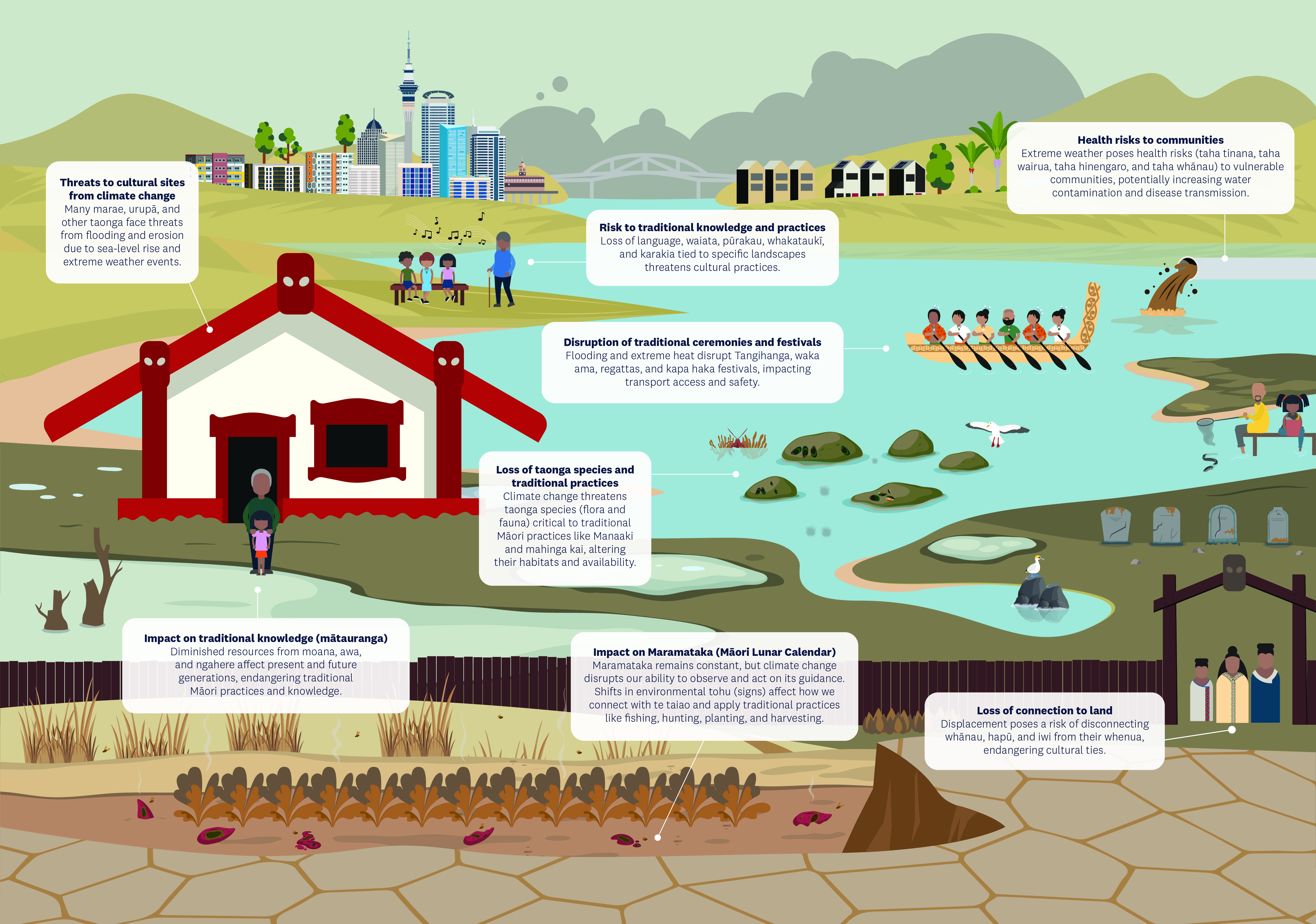 Threats to cultural sites from climate change
Many marae, urupā, and other taonga face threats from flooding and erosion due to sea-level rise and extreme weather events.

Risk to traditional knowledge and practices
Loss of language, waiata, pūrakau, whakataukī, and karakia tied to specific landscapes threatens cultural practices.

Health risks to communities
Extreme weather poses health risks (taha tinana, taha wairua, taha hinengaro, and taha whānau) to vulnerable communities, potentially increasing water contamination and disease transmission.

Disruption of traditional ceremonies and festivals
Flooding and extreme heat disrupt Tangihanga, waka ama, regattas, and kapa haka festivals, impacting transport access and safety.

Loss of taonga species and traditional practices
Climate change threatens taonga species (flora and fauna) critical to traditional Māori practices like Manaaki and mahinga kai, altering their habitats and availability.

Impact on traditional knowledge (mātauranga)
Diminished resources from moana, awa, and ngahere affect present and future generations, endangering traditional Māori practices and knowledge.

Impact on Maramataka (Māori Lunar Calendar)
Maramataka remains constant, but climate change disrupts our ability to observe and act on its guidance. Shifts in environmental tohu (signs) affect how we connect with te taiao and apply traditional practices like fishing, hunting, planting, and harvesting.

Loss of connection to land
Displacement poses a risk of disconnecting whānau, hapū, and iwi from their whenua, endangering cultural ties.